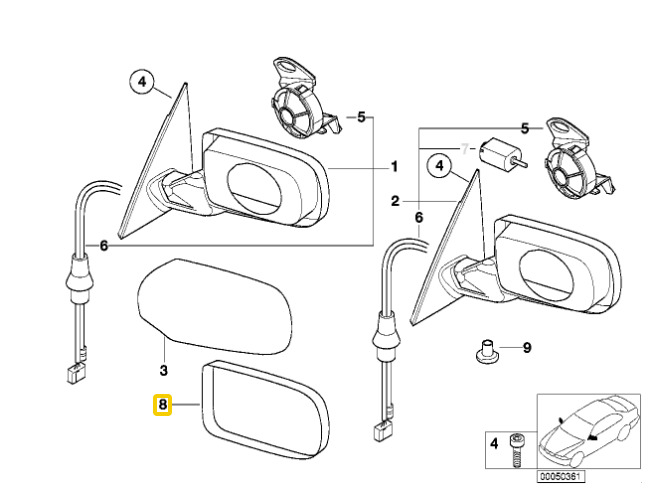 4
5
1
6
3
8
5
7
4
2
6
9
4
00050361