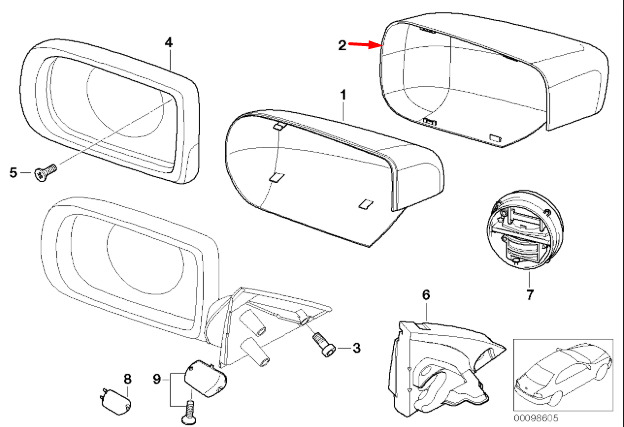 4
2
1
5
7
6
3
8
9
00098605