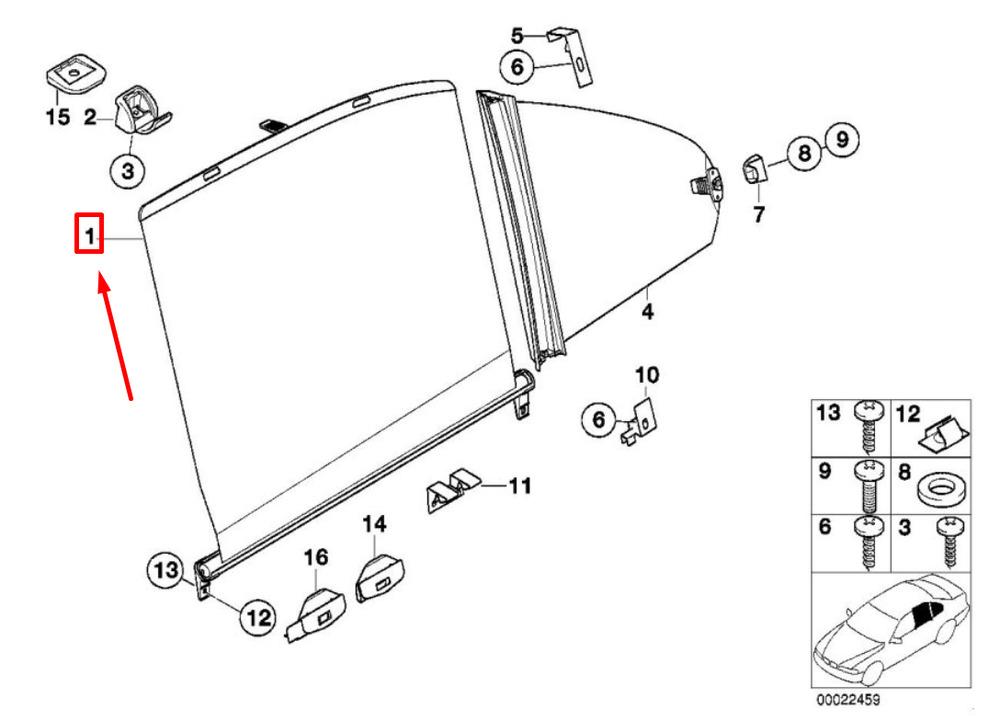 15
2
3
1
5
6
8
9
7
4
10
6
11
14
16
13
12

| 13 | 12 |
|---|---|
| 9 | 8 |
| 6 | 3 |

00022459