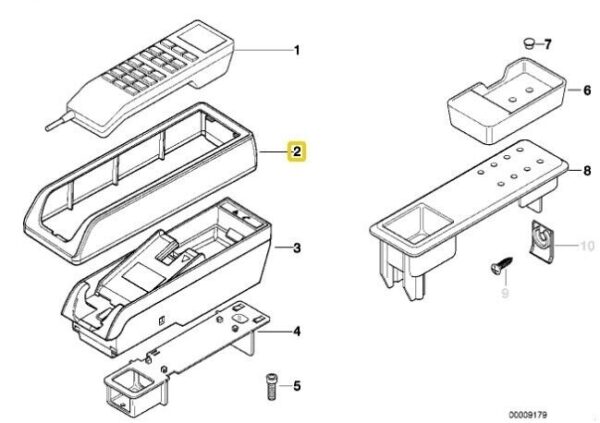 1
2
3
4
5
7
6
8
10
9
00009179