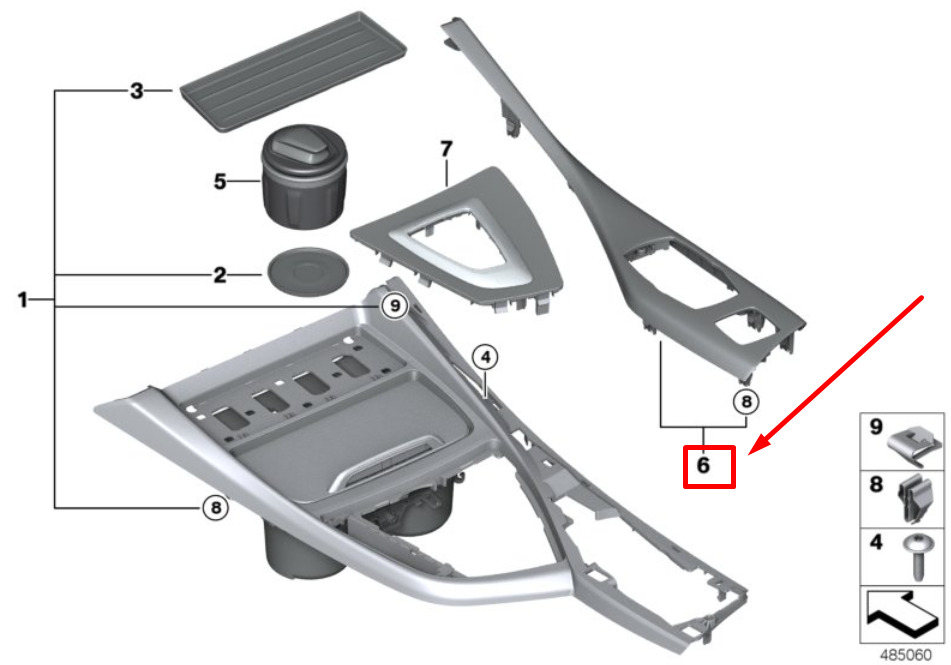 3
5
7
2
1
9
4
8
6
8
9
8
4
485060