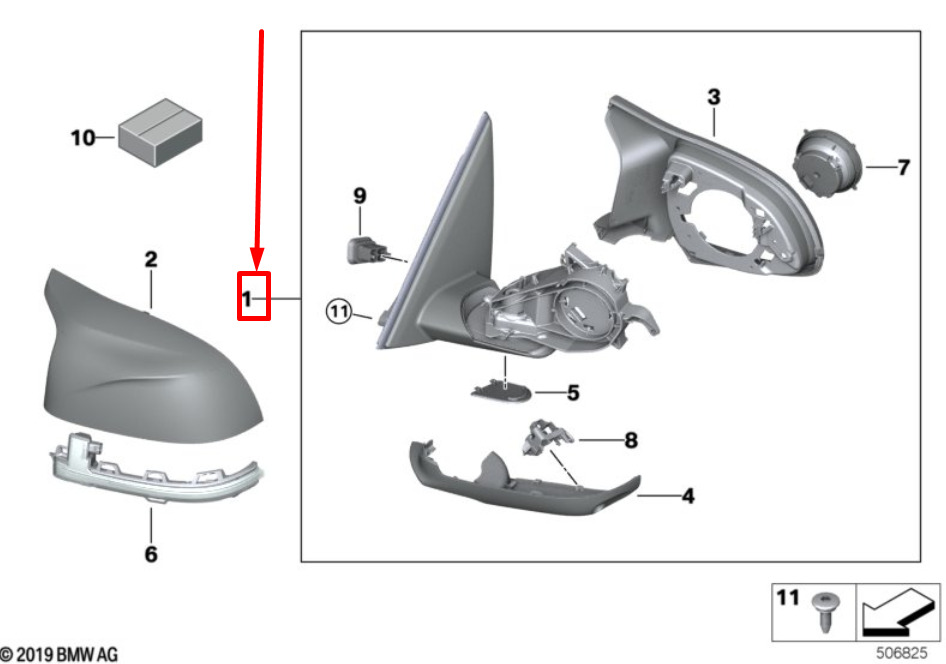 10
2
1
6
9
11
3
7
5
8
4
11
© 2019 BMW AG
506825