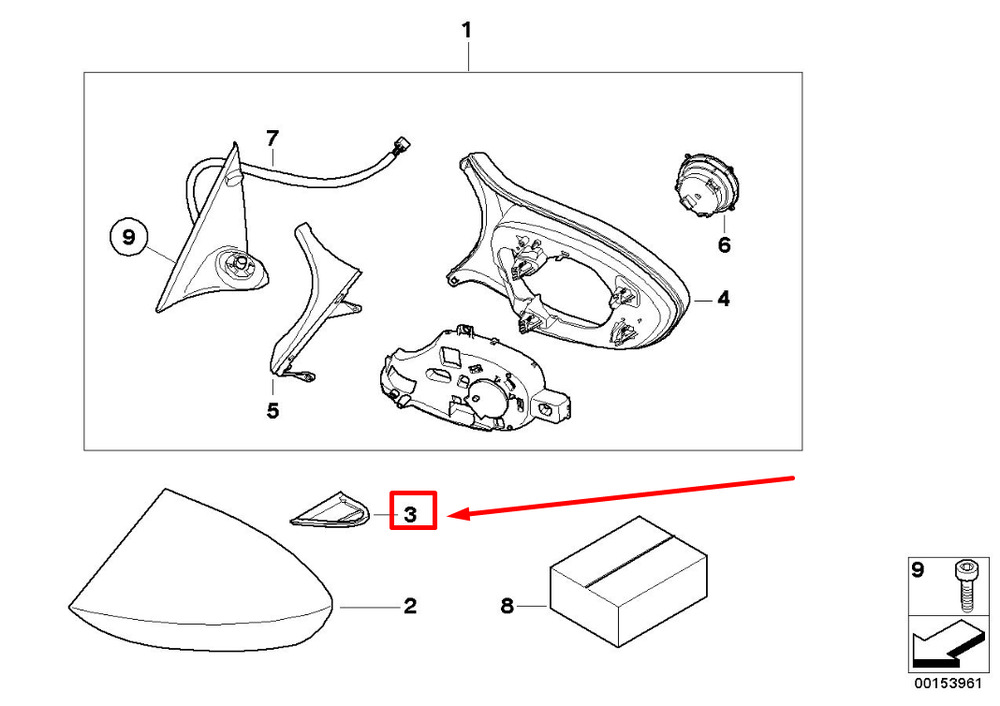 1
7
9
6
4
5
3
2
8
9
00153961