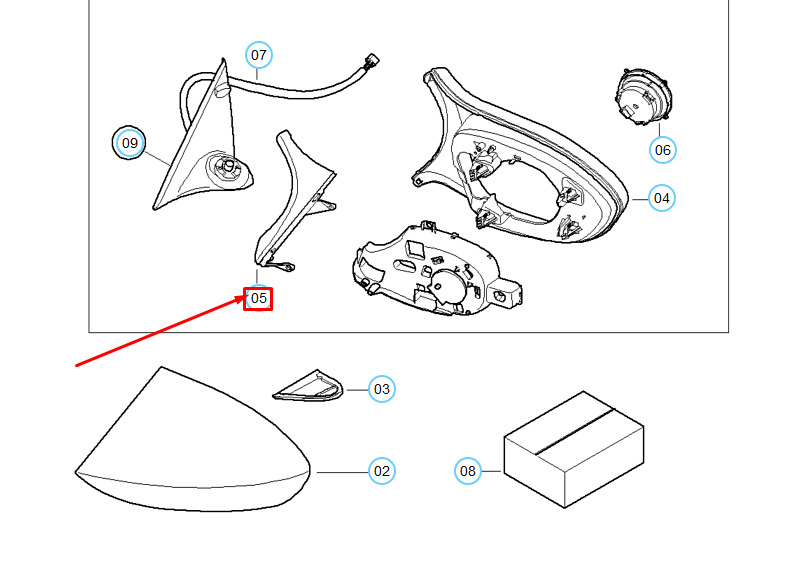 07
09
06
04
05
03
02
08