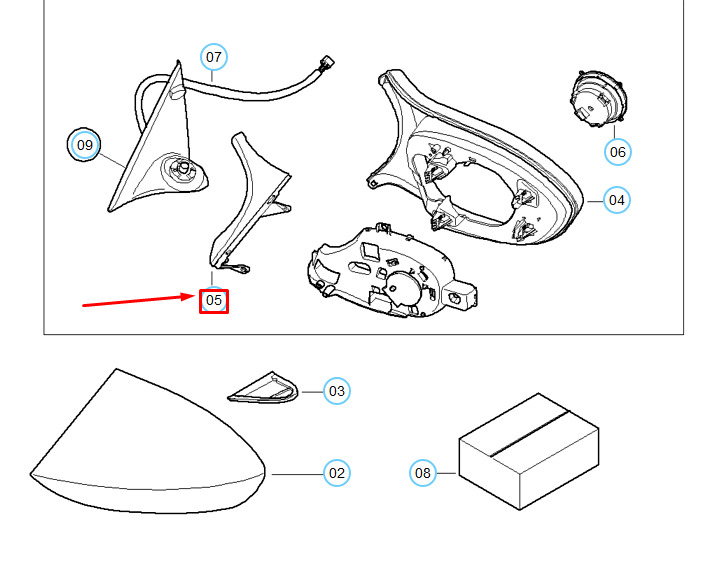 07
09
06
04
05
03
02
08