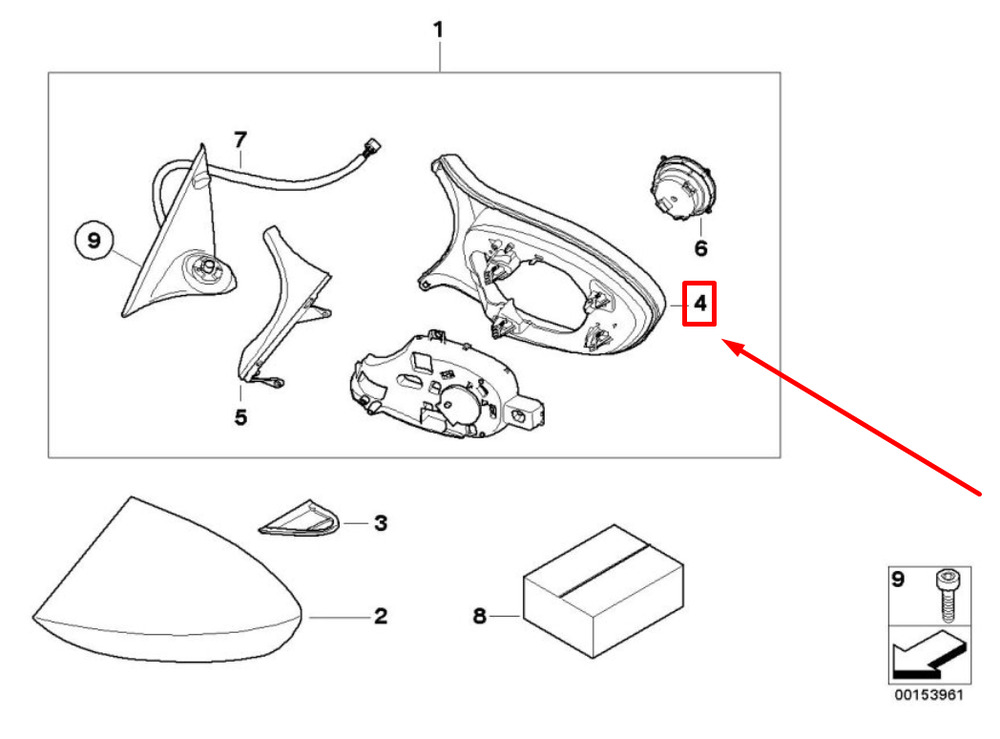 1
7
9
6
4
5
3
2
8
9
00153961