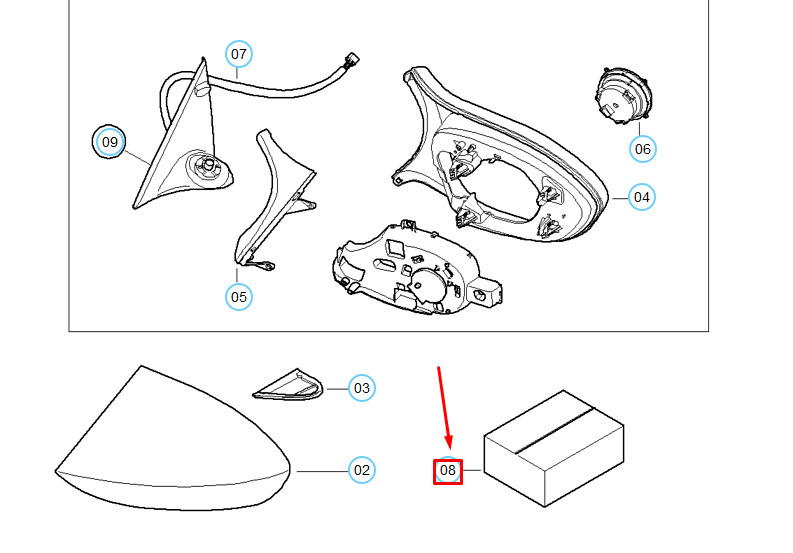 07
09
06
04
05
03
02
08