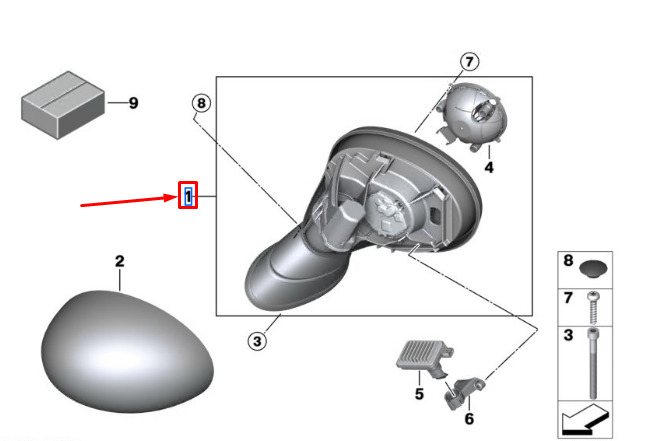 9
8
7
4
1
2
3
5
6
8
7
3