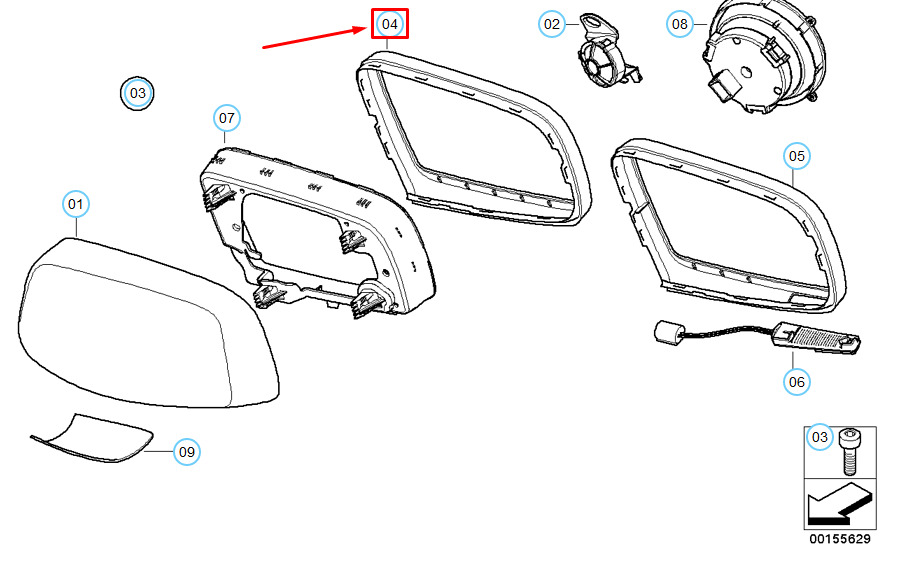 04
02
08
03
07
05
01
06
09
03
00155629