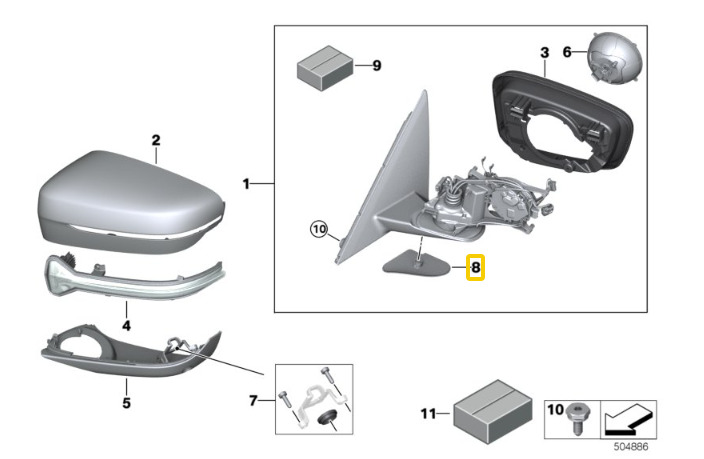 9
3
6
2
1
10
8
4
5
7
11
10
504886