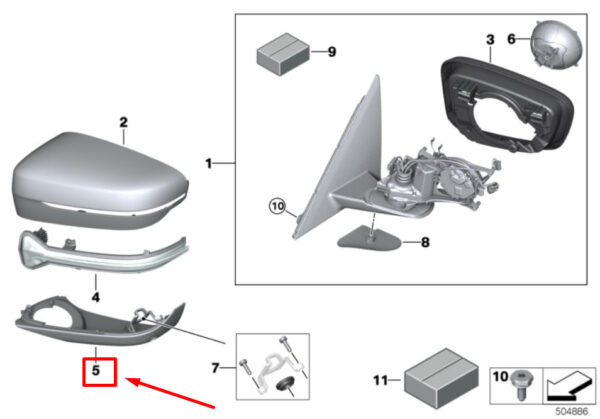 9
3
6
2
1
10
8
4
5
7
11
10
504886