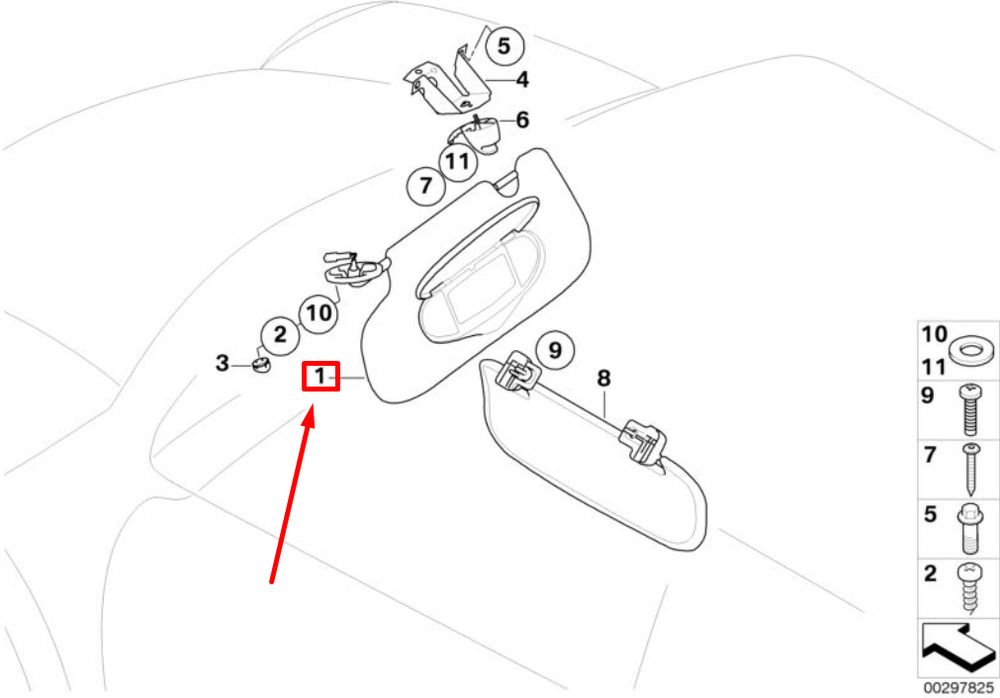 5
4
6
11
7
10
2
3
1
9
8
10
11
9
7
5
2
00297825