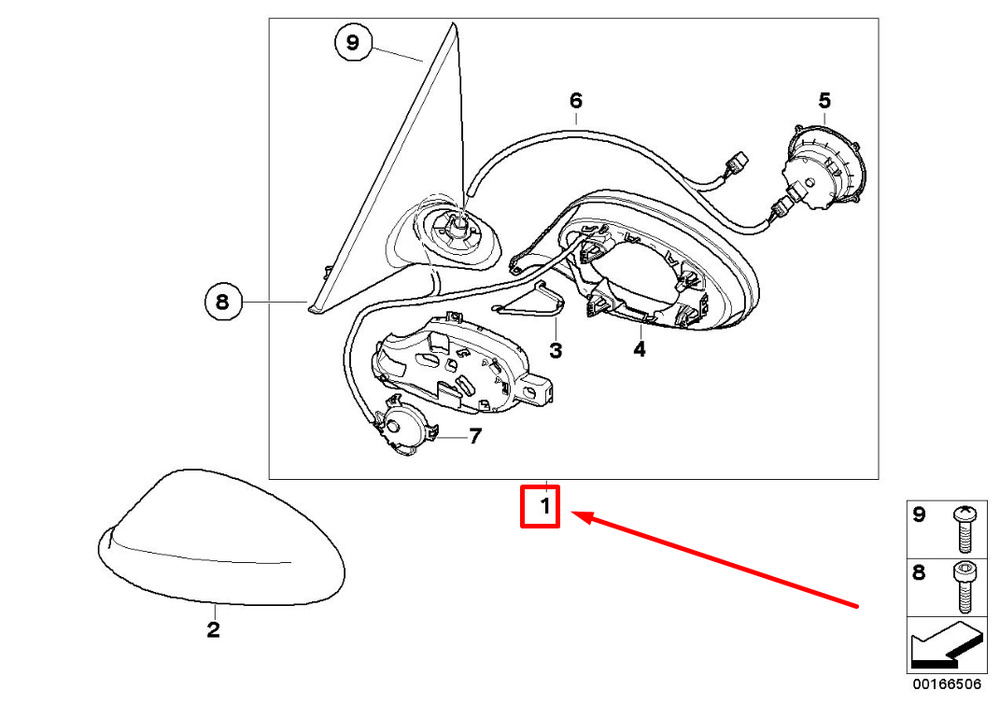 9
6
5
8
3
4
7
1
2
9
8
00166506