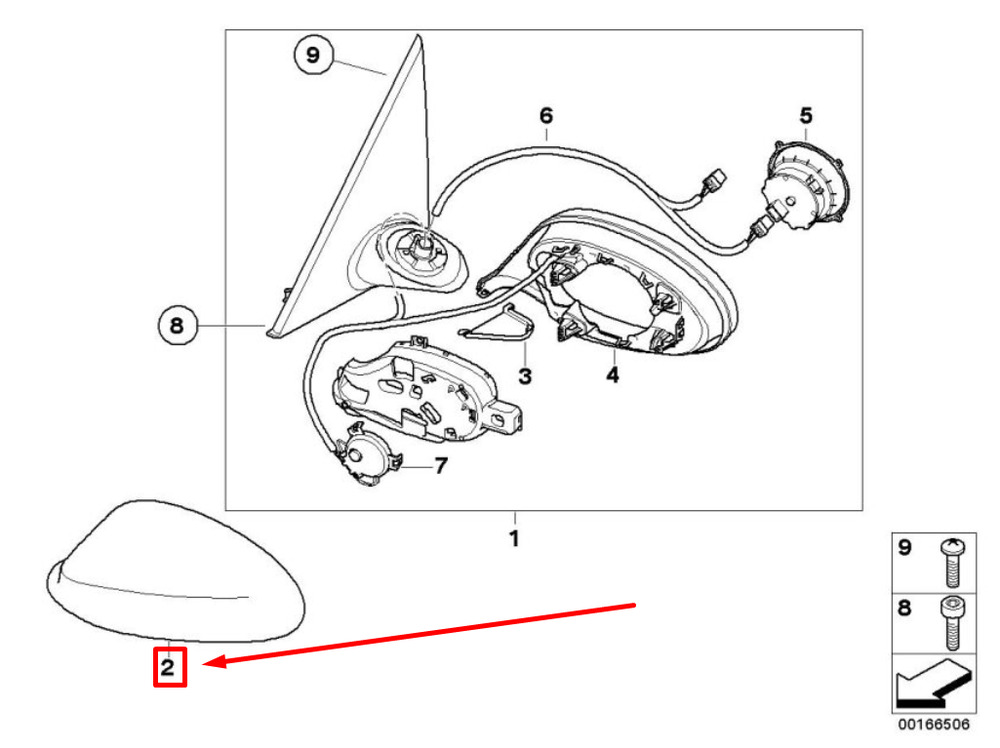 9
6
5
8
3
4
7
1
2
9
8
00166506