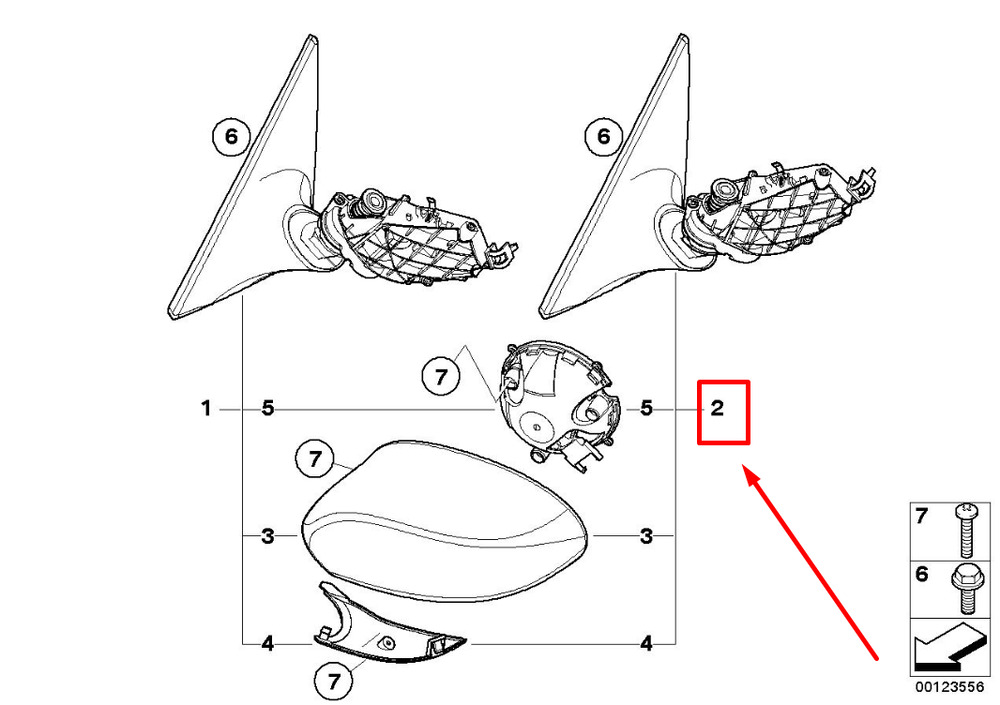 6
6
7
1
5
5
2
7
3
3
4
4
7
7
6
00123556