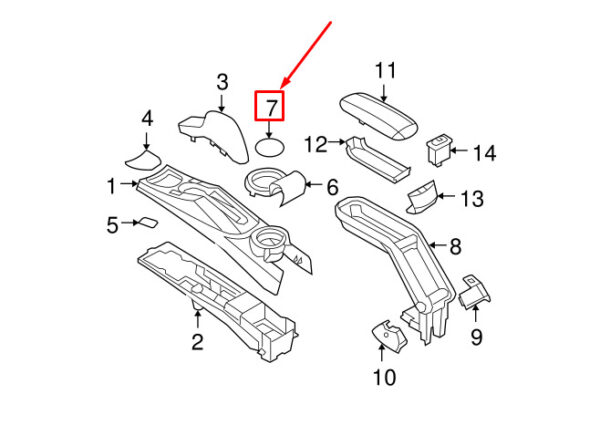 3
7
11
4
12
14
1
6
13
5
8
9
2
10