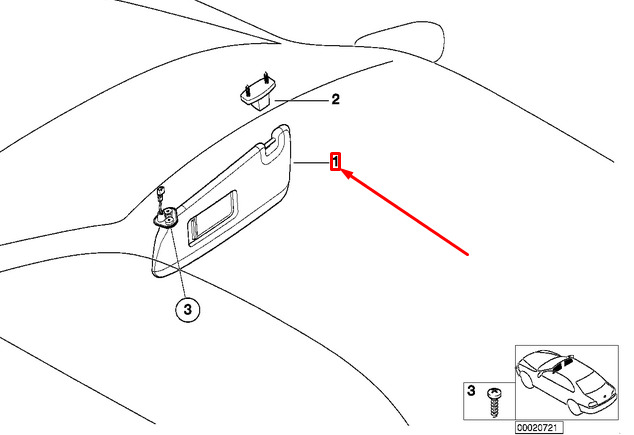 2
1
3
3
00020721