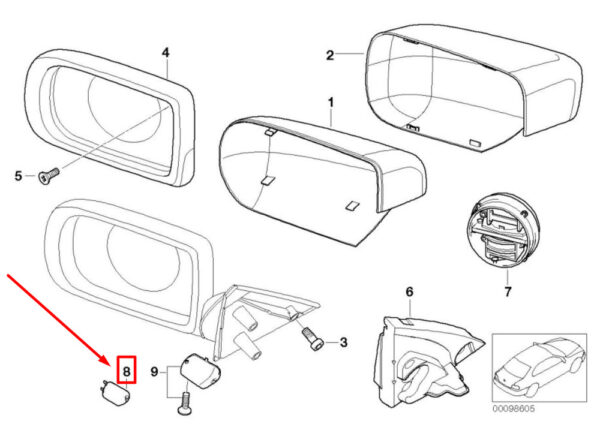 4
2
1
5
7
6
3
8
9
00098605