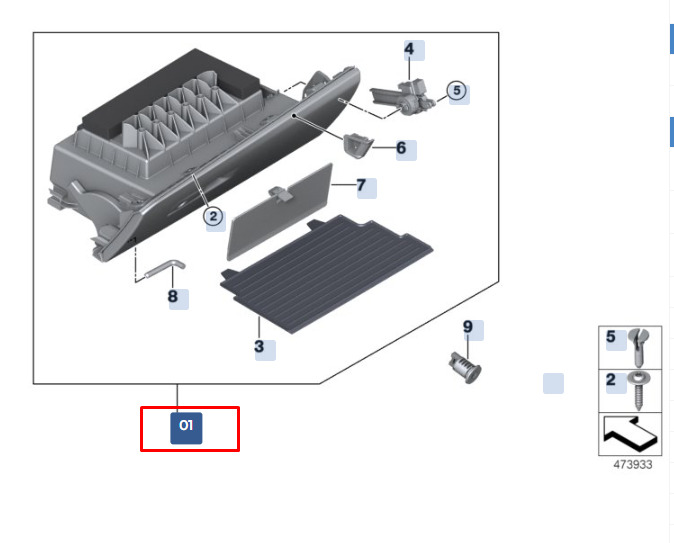 4
5
6
7
2
8
3
9
01
5
2
473933