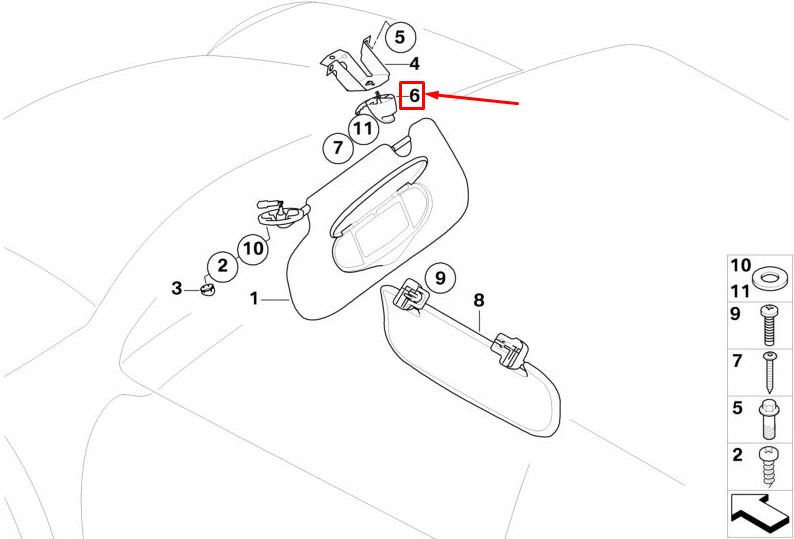 5
4
6
11
7
10
2
3
1
9
8
10
11
9
7
5
2