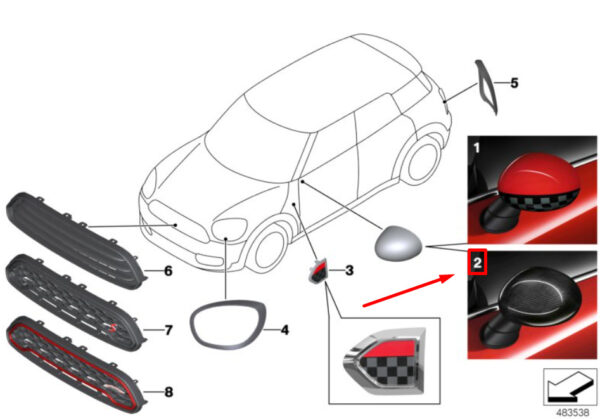 5
1
6
3
2
7
4
8
483538