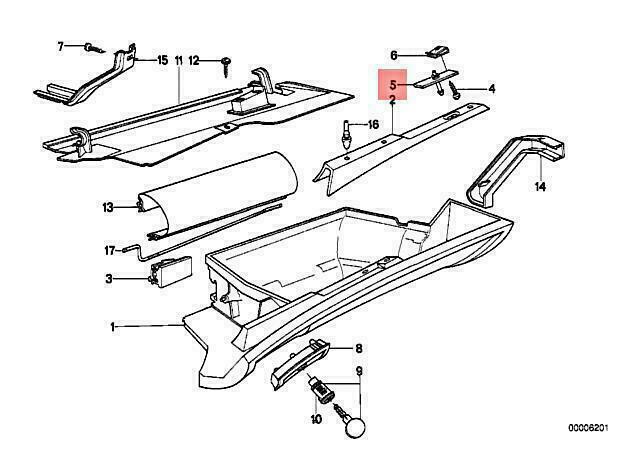 7
15
11
12
6
5
4
2
16
14
13
17
3
1
8
9
10
00006201