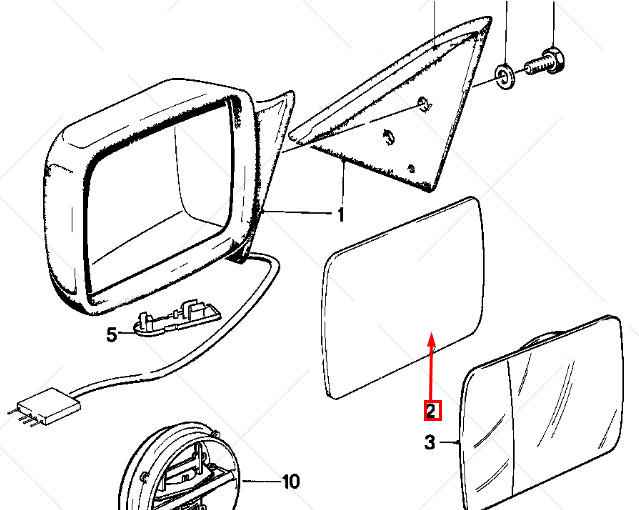 1
5
2
3
10