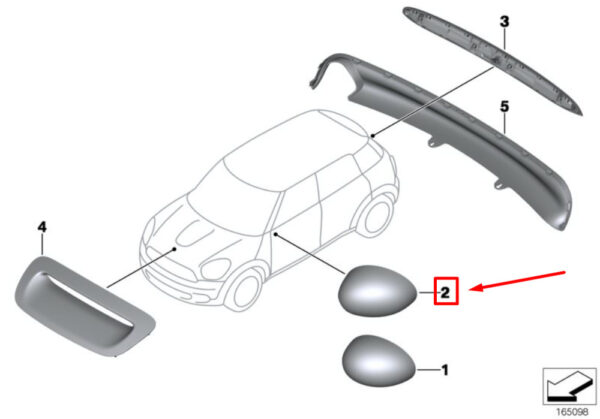 3
5
4
2
1
165098