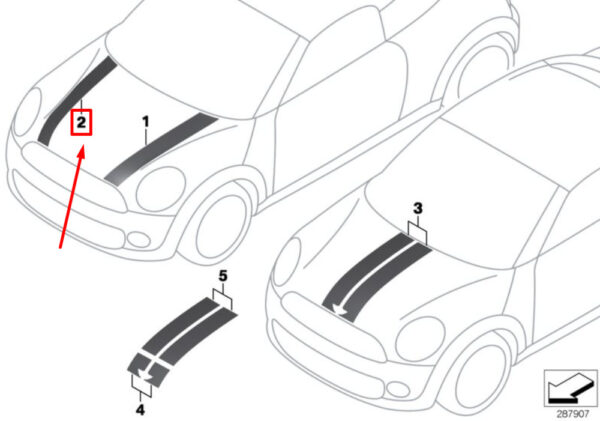 2

1

3

5

4

287907