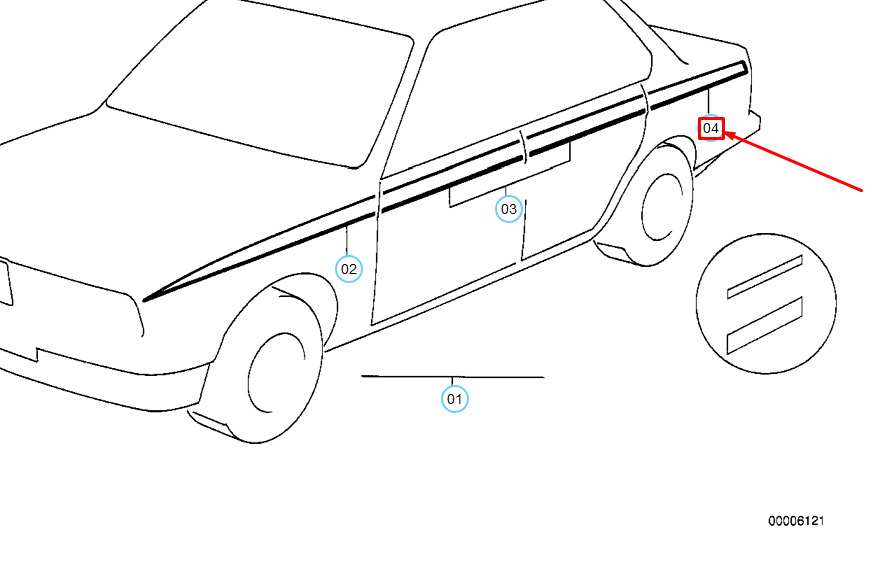 04
03
02
01
00006121