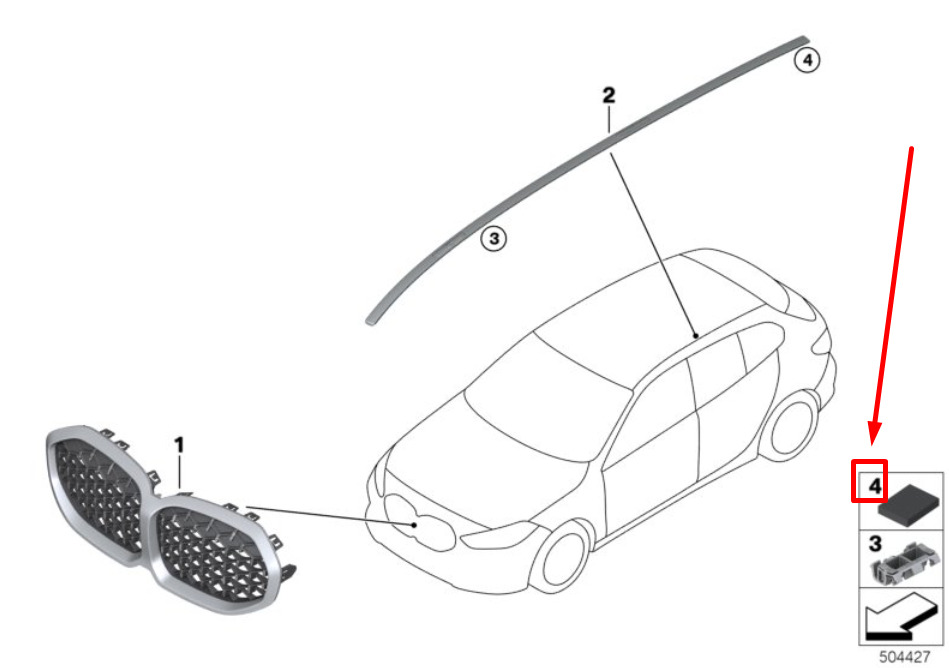 4
2
3
1
4
3
504427