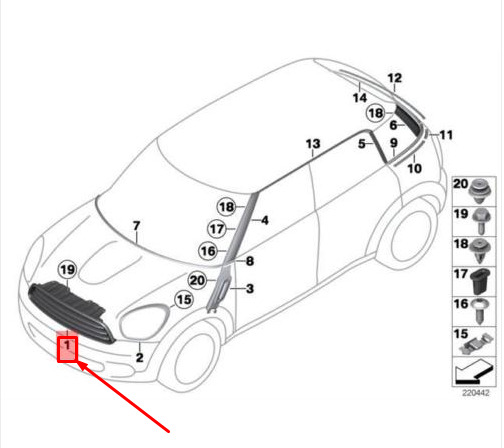 12
14
18
6
11
13
5
9
10
18
4
17
7
16
8
19
20
3
15
1
2
20
19
18
17
16
15
220442