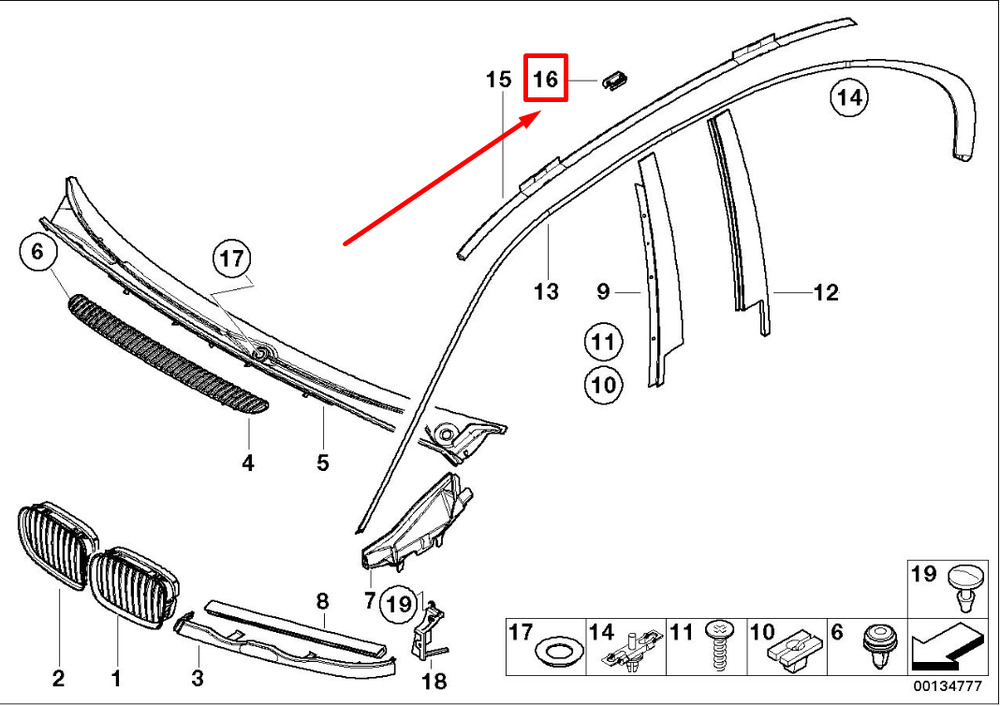 15
16
14
6
17
13
9
12
11
10
4
5
8
7
19
2
1
3
18
19
17
14
11
10
6
00134777