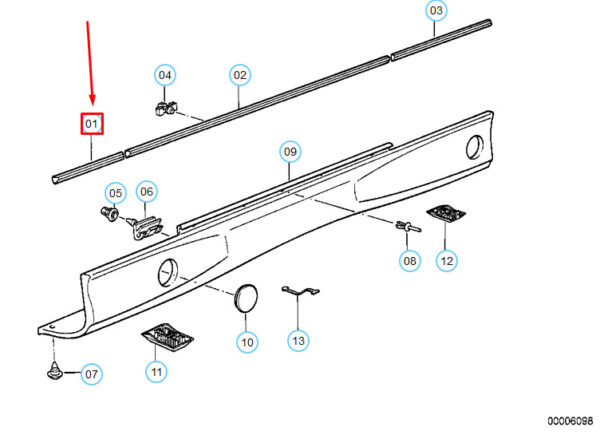 03
04
02
01
09
05
06
08
12
10
13
11
07
00006098