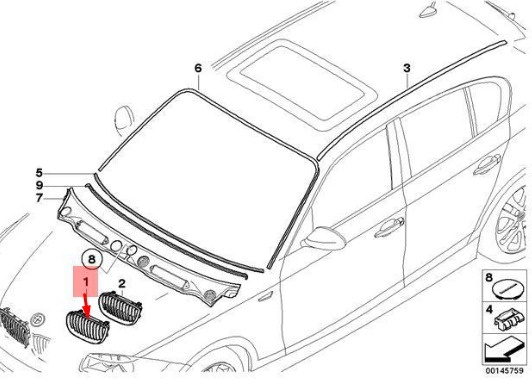 6
3
5
9
7
8
1
2
8
4
00145759