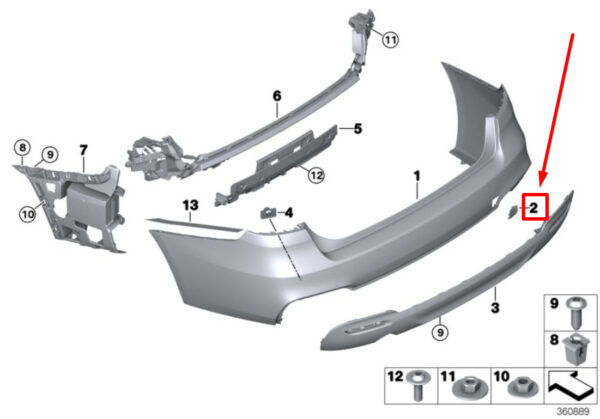 11
6
5
8
9
7
12
1
10
13
4
2
3
9
9
8
12
11
10
360889