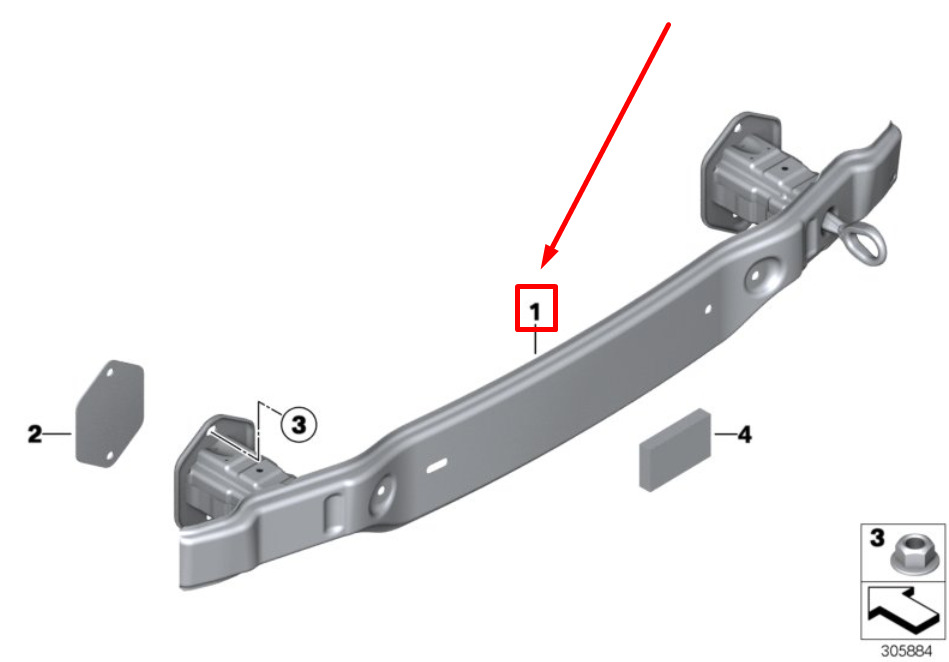 1
2
3
4
3
305884