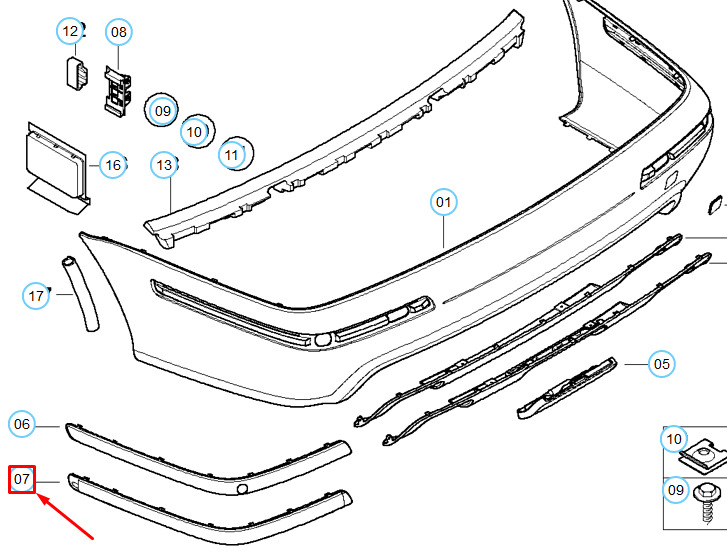 12
08
09
10
11
16
13
01
17
05
06
07
10
09