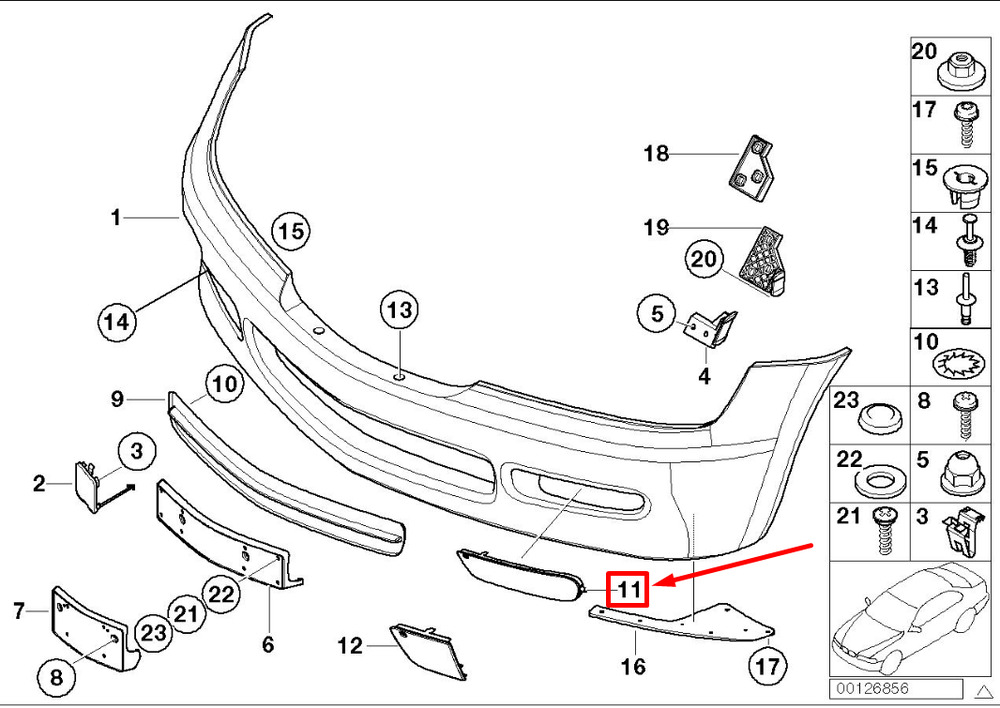 1
15
14
13
18
19
20
5
4
9
10
3
2
22
21
23
7
8
6
12
11
16
17
20
17
15
14
13
10
23
8
22
5
21
3
00126856