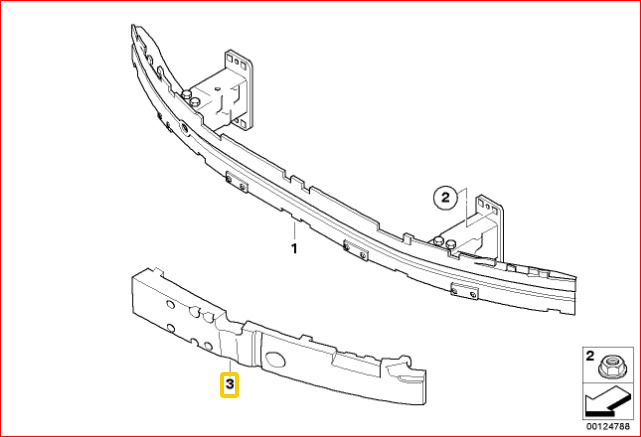 2

1

3

2

00124788