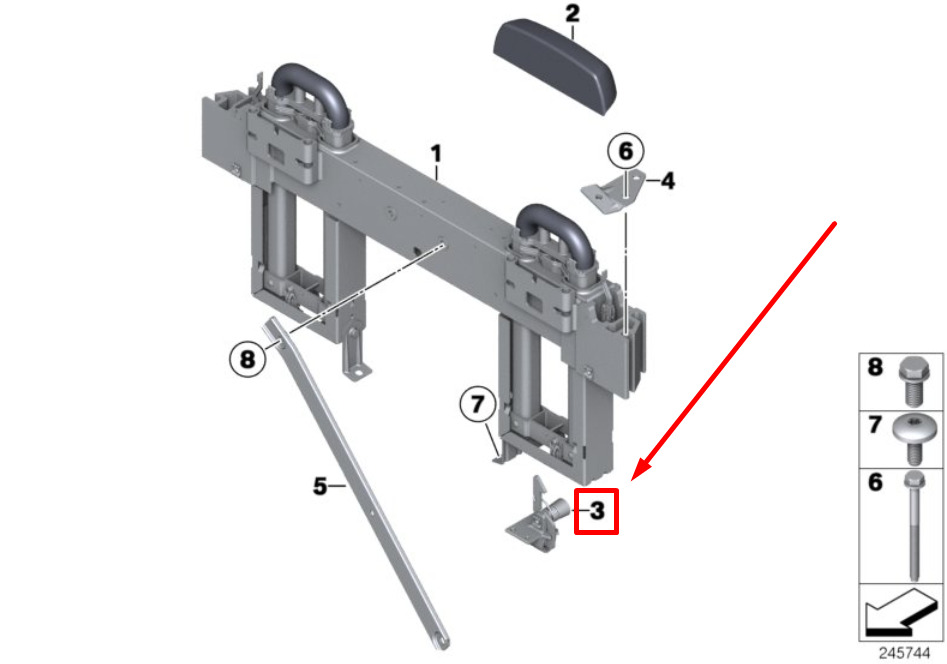 2
1
6
4
8
7
5
3
8
7
6
245744