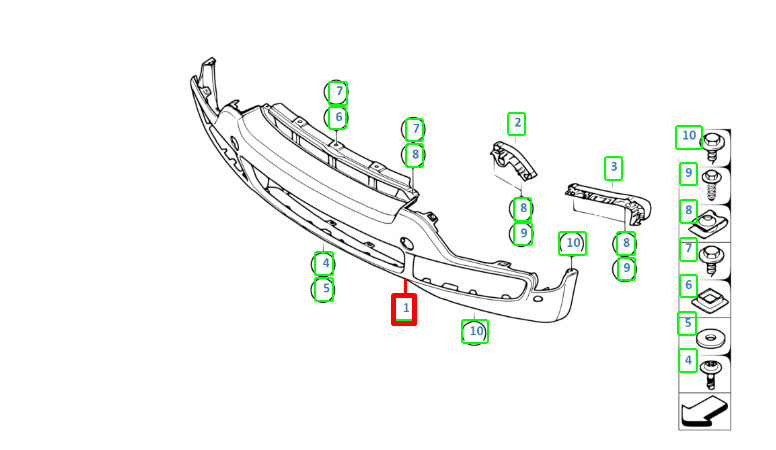 7
6
7
8
2
3
8
9
10
8
9
4
5
1
10
10
9
8
7
6
5
4