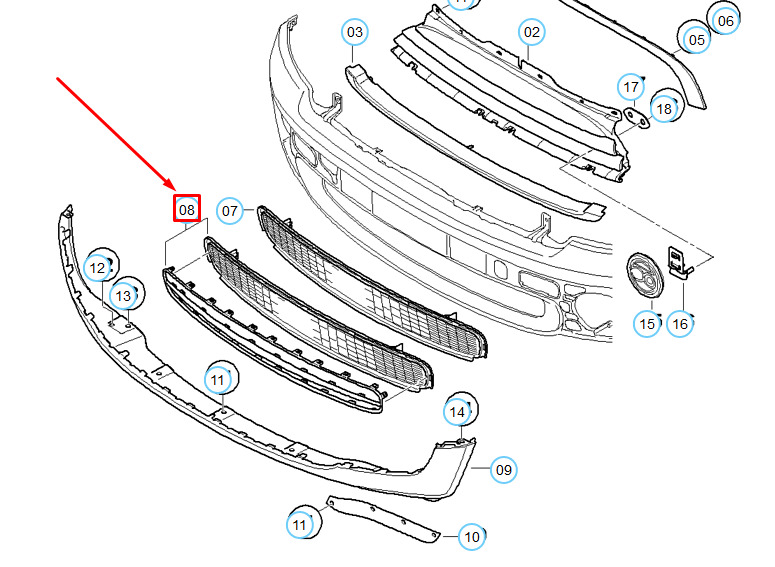 03
02
06
05
17
18
08
07
12
13
15
16
11
14
09
11
10