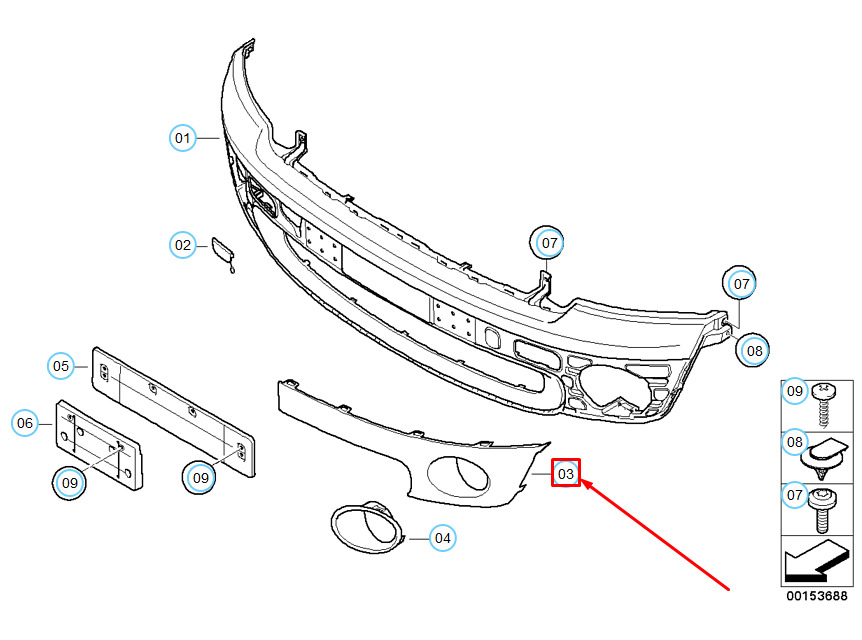 01
02
07
07
08
05
06
09
09
03
04
09
08
07
00153688