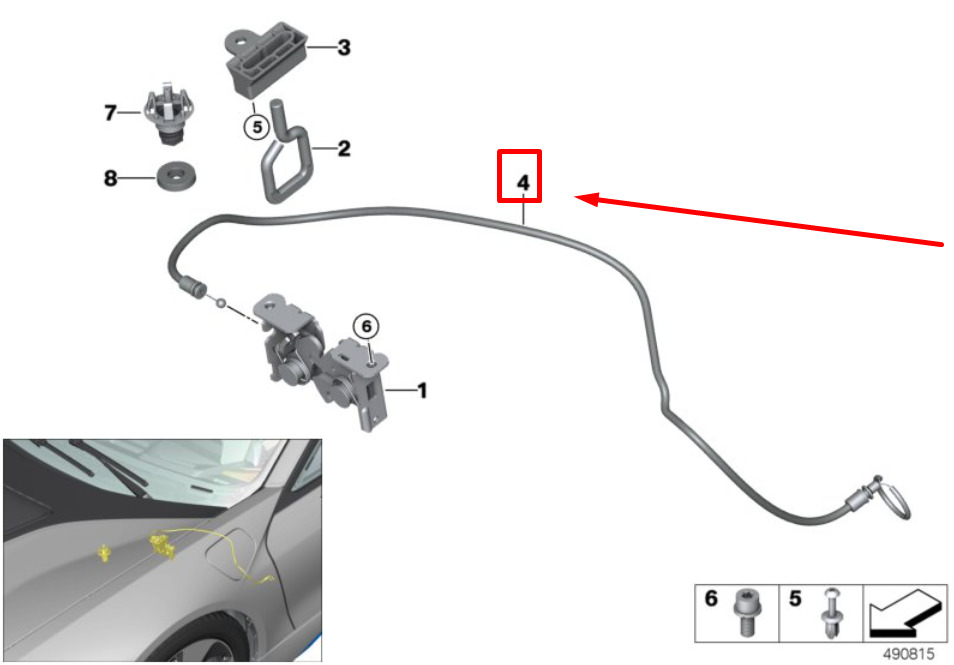 3
7
5
2
8
4
6
1
6
5
490815