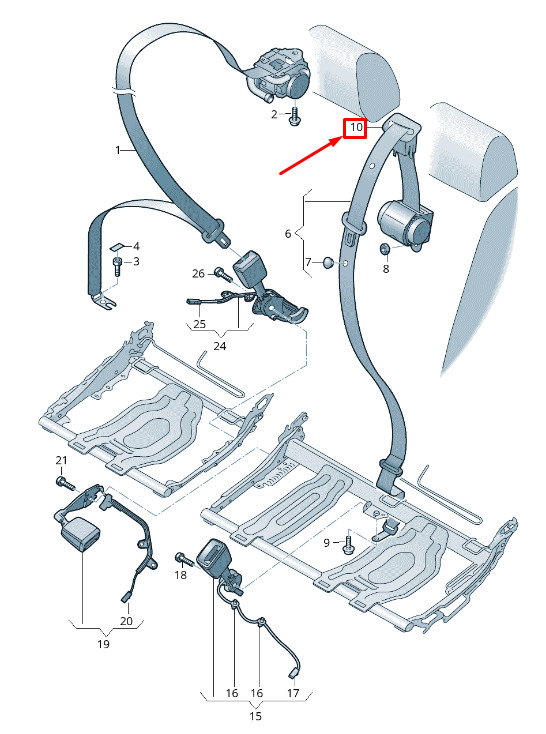 2
10
1
6
7
8
4
3
26
25
24
21
9
18
20
19
16
16
17
15