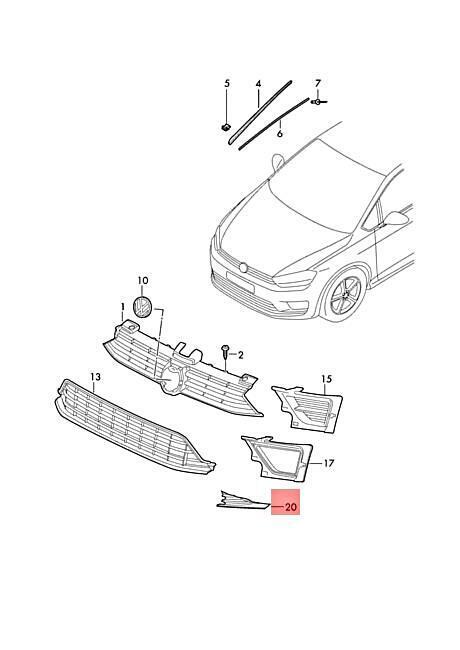 5
4
7
6
10
1
2
13
15
17
20