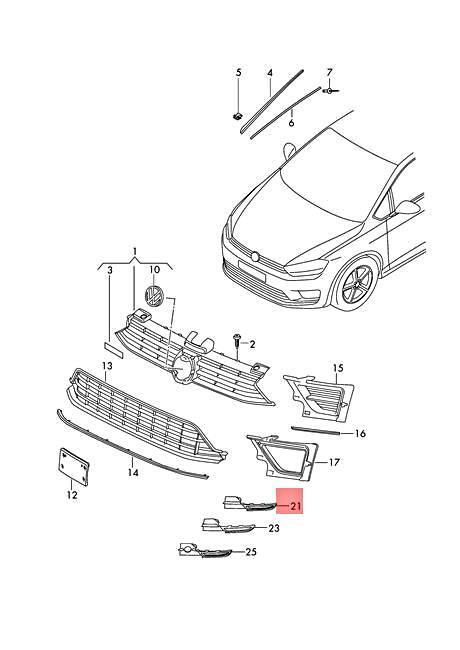 5
4
7
6
1
3
10
2
13
15
16
17
14
12
21
23
25