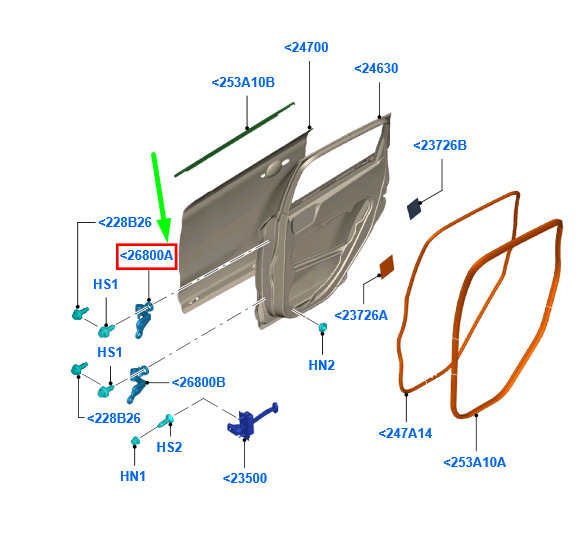 <24700
<24630
<253A10B
<23726B
<228B26
<26800A
HS1
<23726A
HN2
HS1
<26800B
<228B26
HS2
HN1
<23500
<247A14
<253A10A