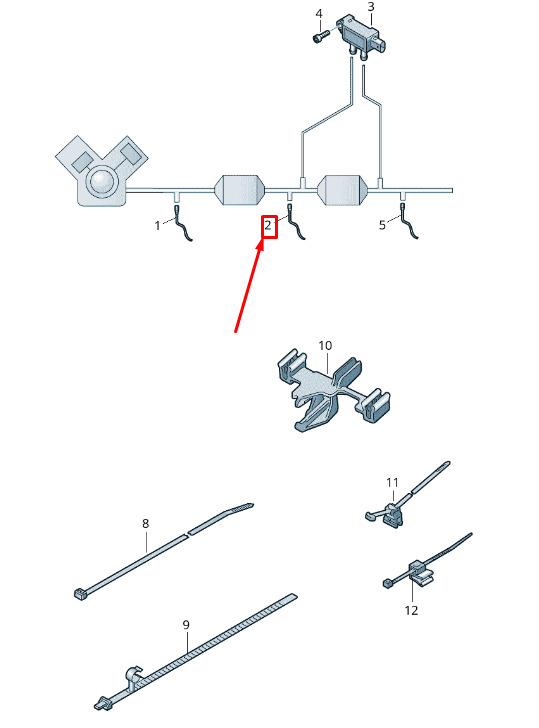 4
3
1
2
5
10
11
8
12
9